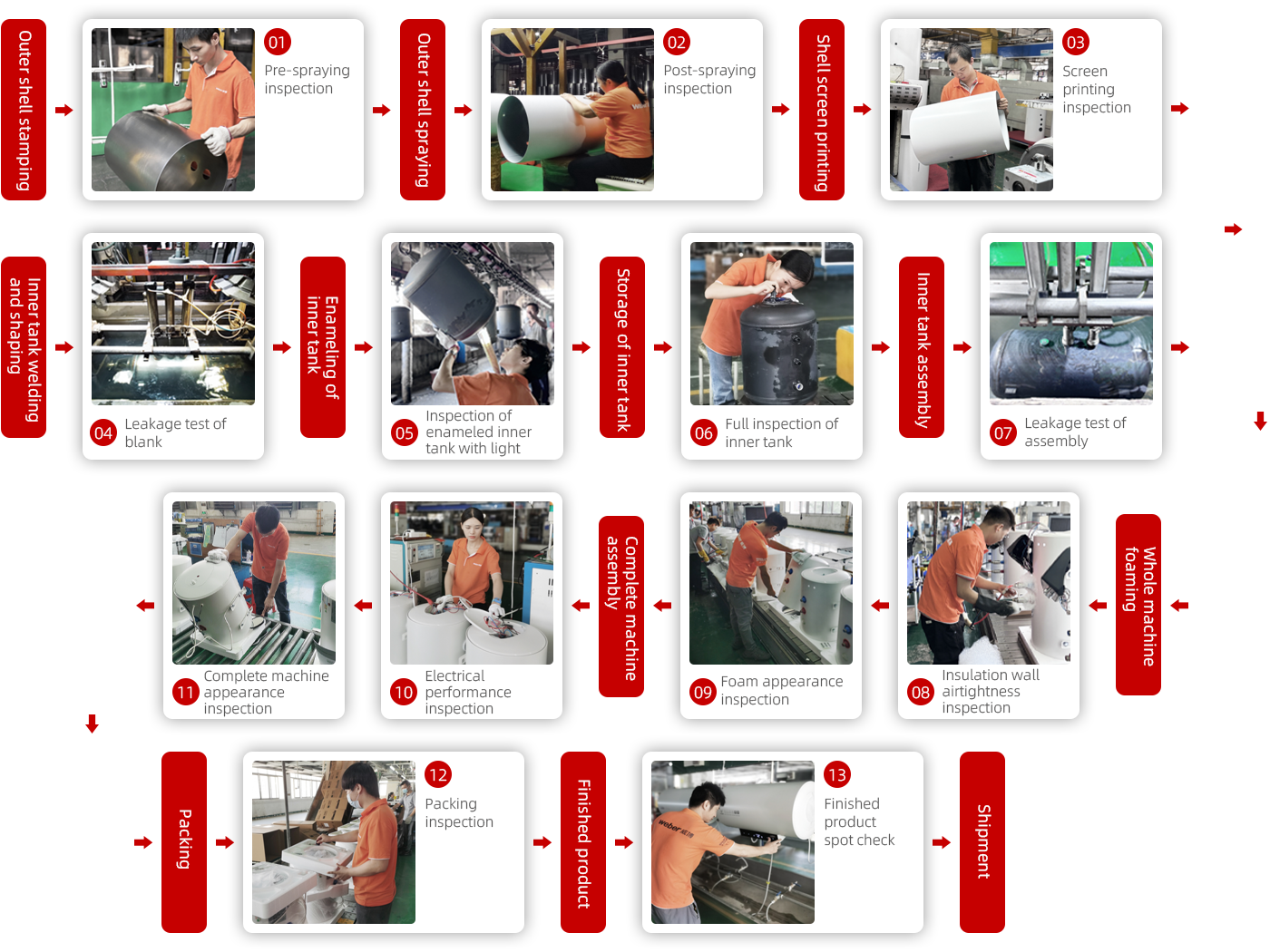 Outer shell stamping

01 Pre-spraying inspection

Outer shell spraying

02 Post-spraying inspection

Shell screen printing

03 Screen printing inspection

Inner tank welding and shaping

04 Leakage test of blank

Enameling of inner tank

05 Inspection of enameled inner tank with light

Storage of inner tank

06 Full inspection of inner tank

Inner tank assembly

07 Leakage test of assembly

Whole machine foaming

08 Insulation wall airtightness inspection

09 Foam appearance inspection

Complete machine assembly

10 Electrical performance inspection

11 Complete machine appearance inspection

Packing

12 Packing inspection

Finished product

13 Finished product spot check

Shipment